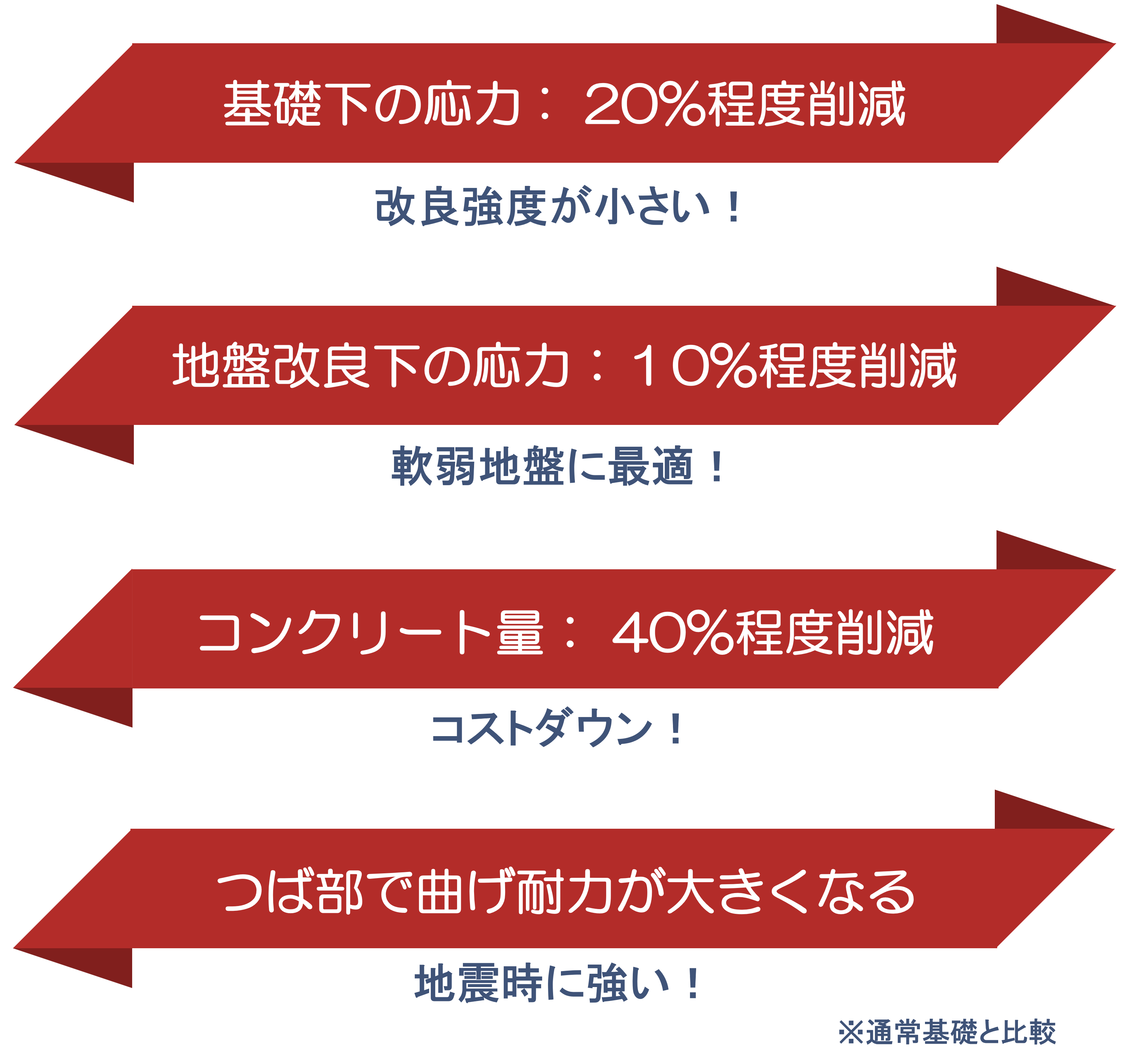 基礎下の応力：20%程度削減

改良強度が小さい！

地盤改良下の応力：10%程度削減

軟弱地盤に最適！

コンクリート量：40%程度削減

コストダウン！

つば部で曲げ耐力が大きくなる

地震時に強い！

※通常基礎と比較